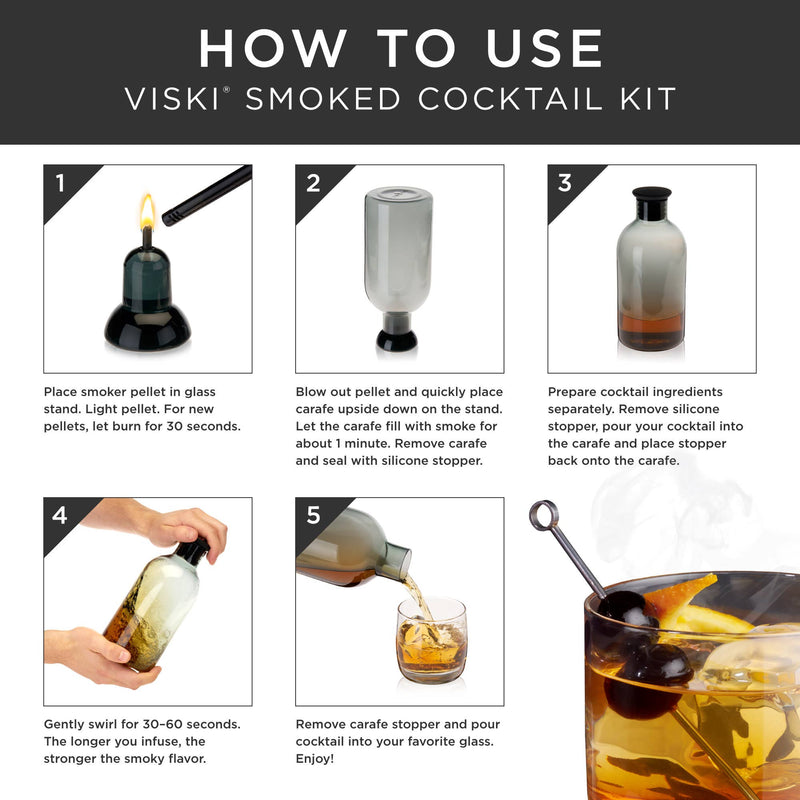 HOW TO USE
VISKI® SMOKED COCKTAIL KIT

1

Place smoker pellet in glass stand. Light pellet. For new pellets, let burn for 30 seconds.

2

Blow out pellet and quickly place carafe upside down on the stand. Let the carafe fill with smoke for about 1 minute. Remove carafe and seal with silicone stopper.

3

Prepare cocktail ingredients separately. Remove silicone stopper, pour your cocktail into the carafe and place stopper back onto the carafe.

4

Gently swirl for 30–60 seconds. The longer you infuse, the stronger the smoky flavor.

5

Remove carafe stopper and pour cocktail into your favorite glass. Enjoy!